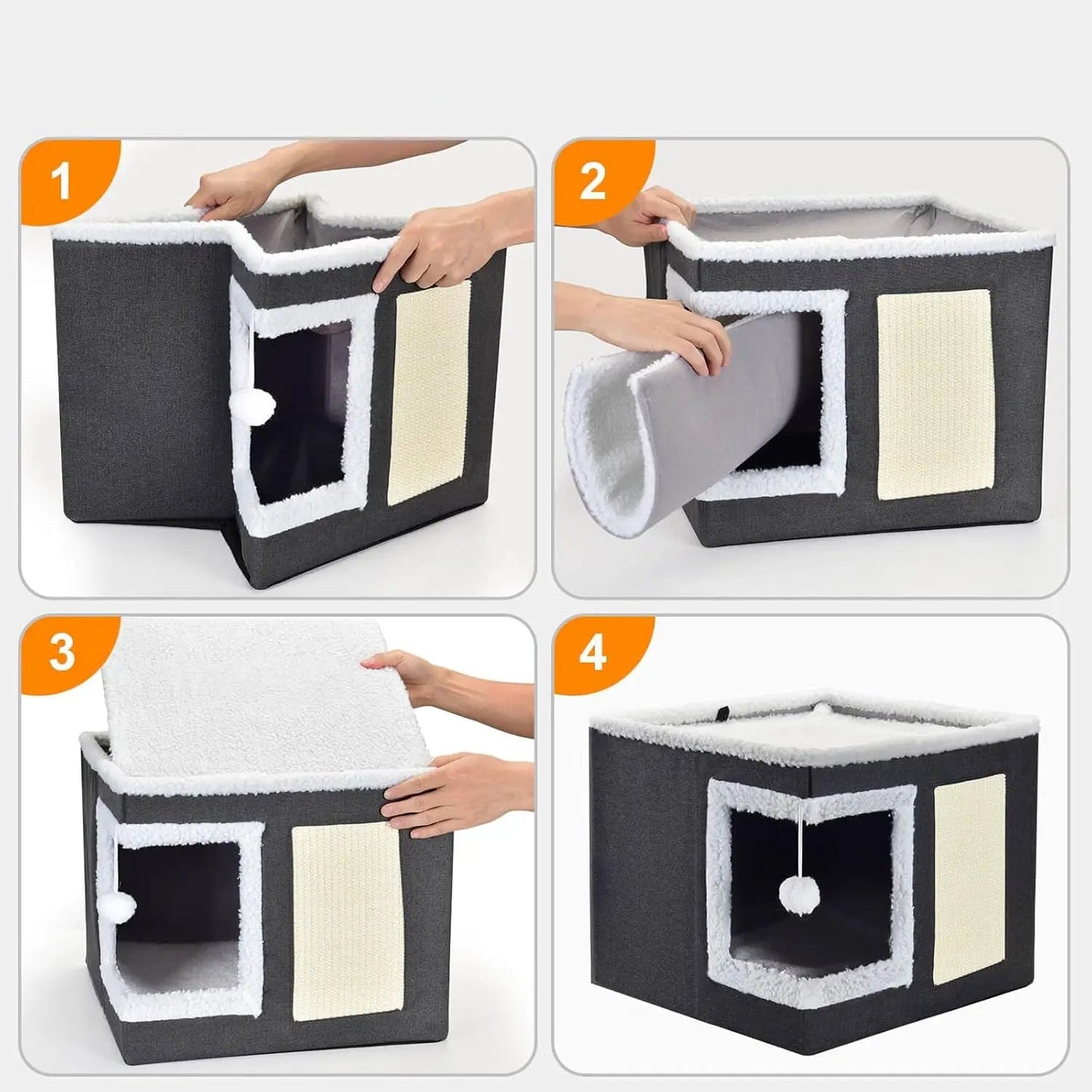 1

2

3

4